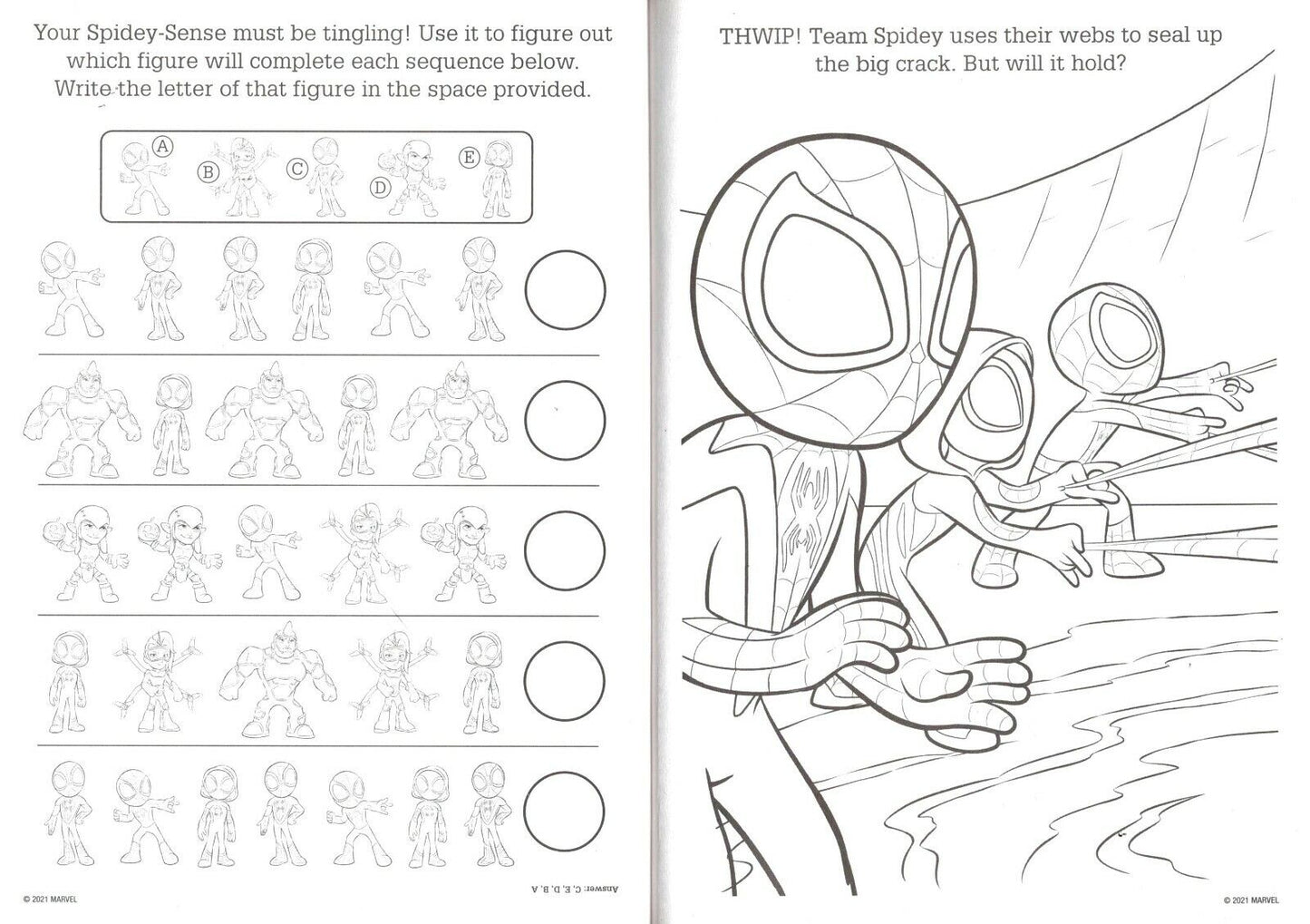 Your Spidey-Sense must be tingling! Use it to figure out which figure will complete each sequence below. Write the letter of that figure in the space provided.

A B C D E

© 2021 MARVEL

Answer: C, E, D, B, A

THWIP! Team Spidey uses their webs to seal up the big crack. But will it hold?

© 2021 MARVEL